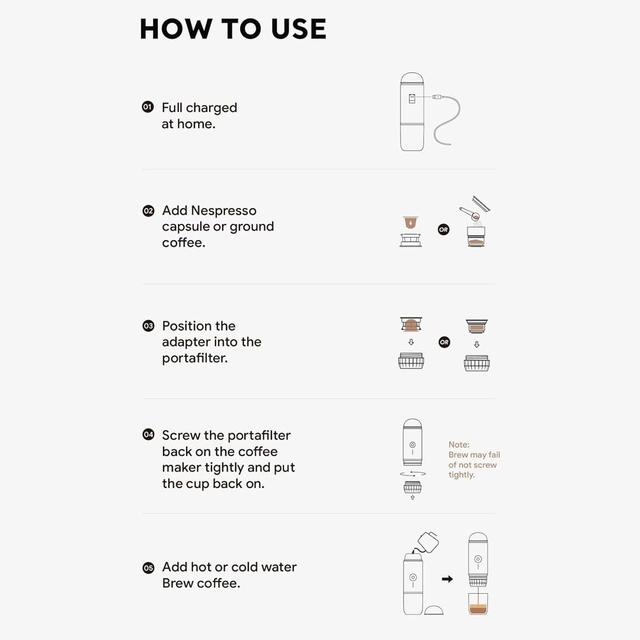 HOW TO USE

01 Full charged at home.

02 Add Nespresso capsule or ground coffee.

OR

03 Position the adapter into the portafilter.

OR

04 Screw the portafilter back on the coffee maker tightly and put the cup back on.

Note: Brew may fail of not screw tightly.

05 Add hot or cold water Brew coffee.