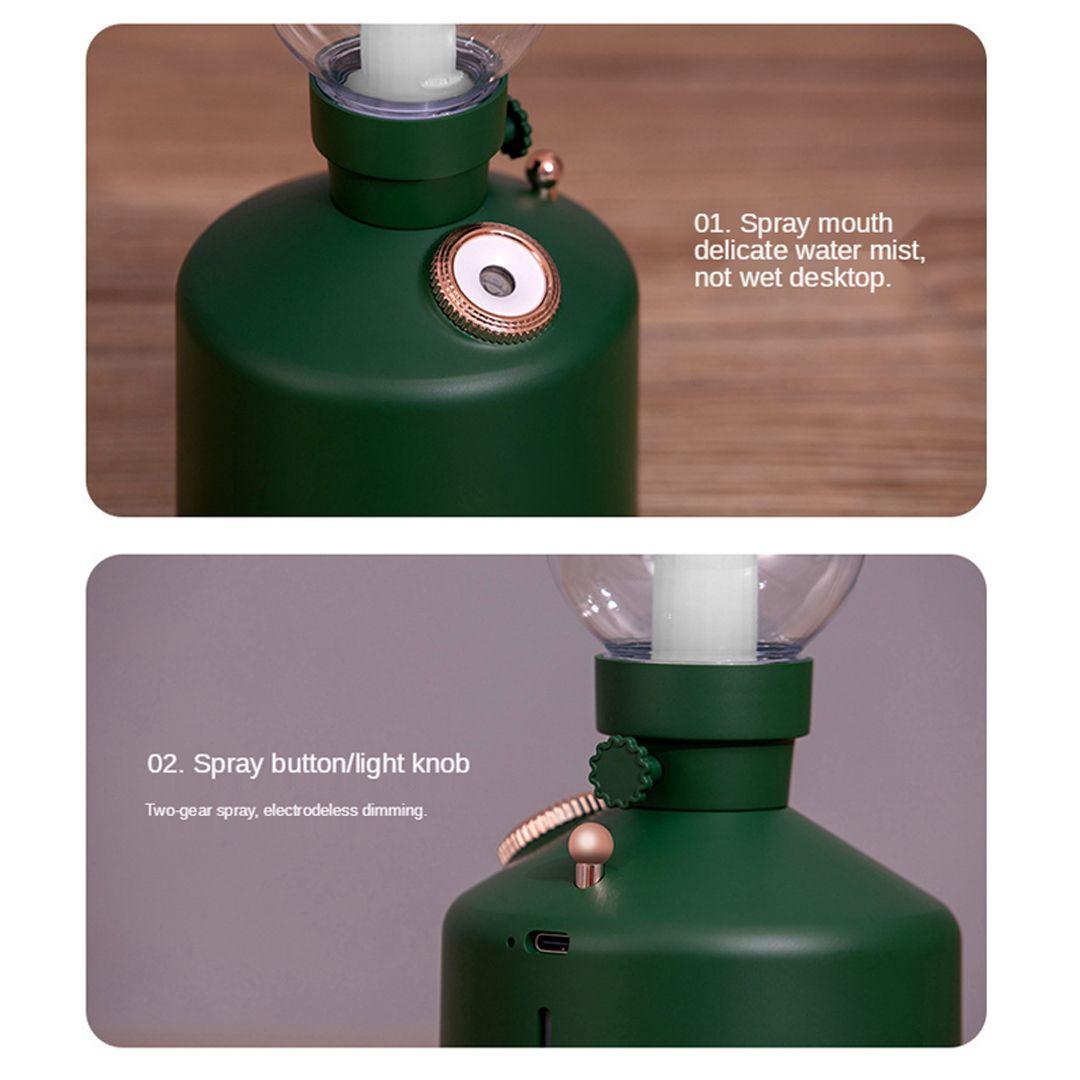 01. Spray mouth delicate water mist, not wet desktop.

02. Spray button/light knob

Two-gear spray, electrodeless dimming.