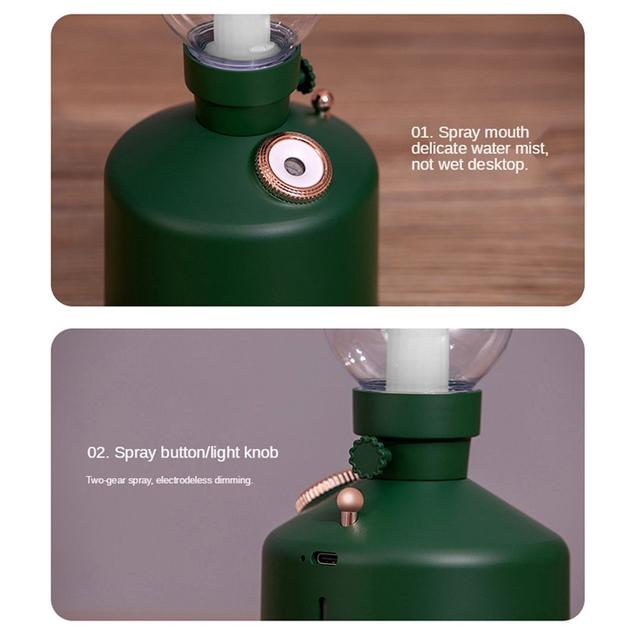 01. Spray mouth
delicate water mist,
not wet desktop.

02. Spray button/light knob

Two-gear spray, electrodeless dimming.