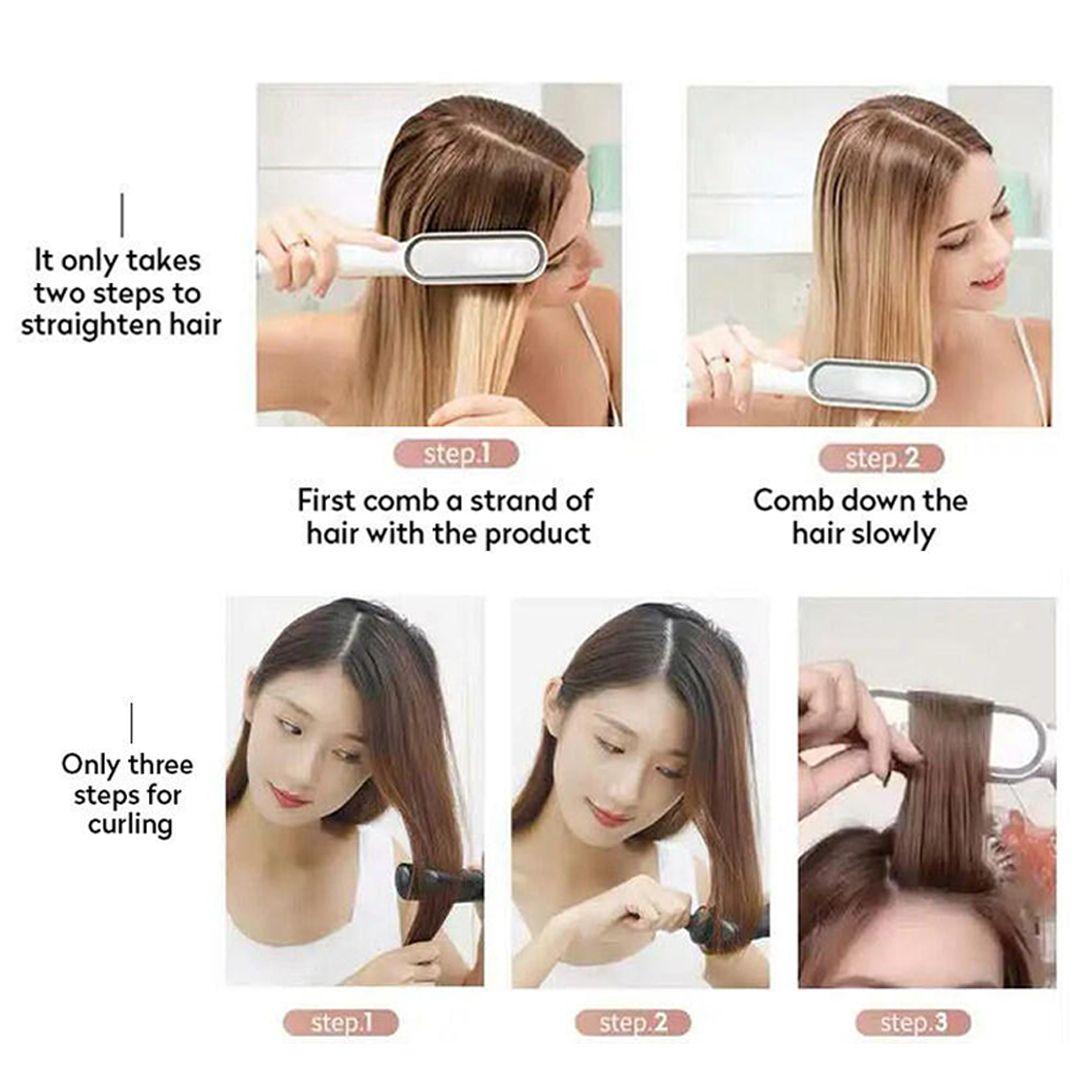 It only takes two steps to straighten hair

step.1

First comb a strand of hair with the product

step.2

Comb down the hair slowly

Only three steps for curling

step.1

step.2

step.3