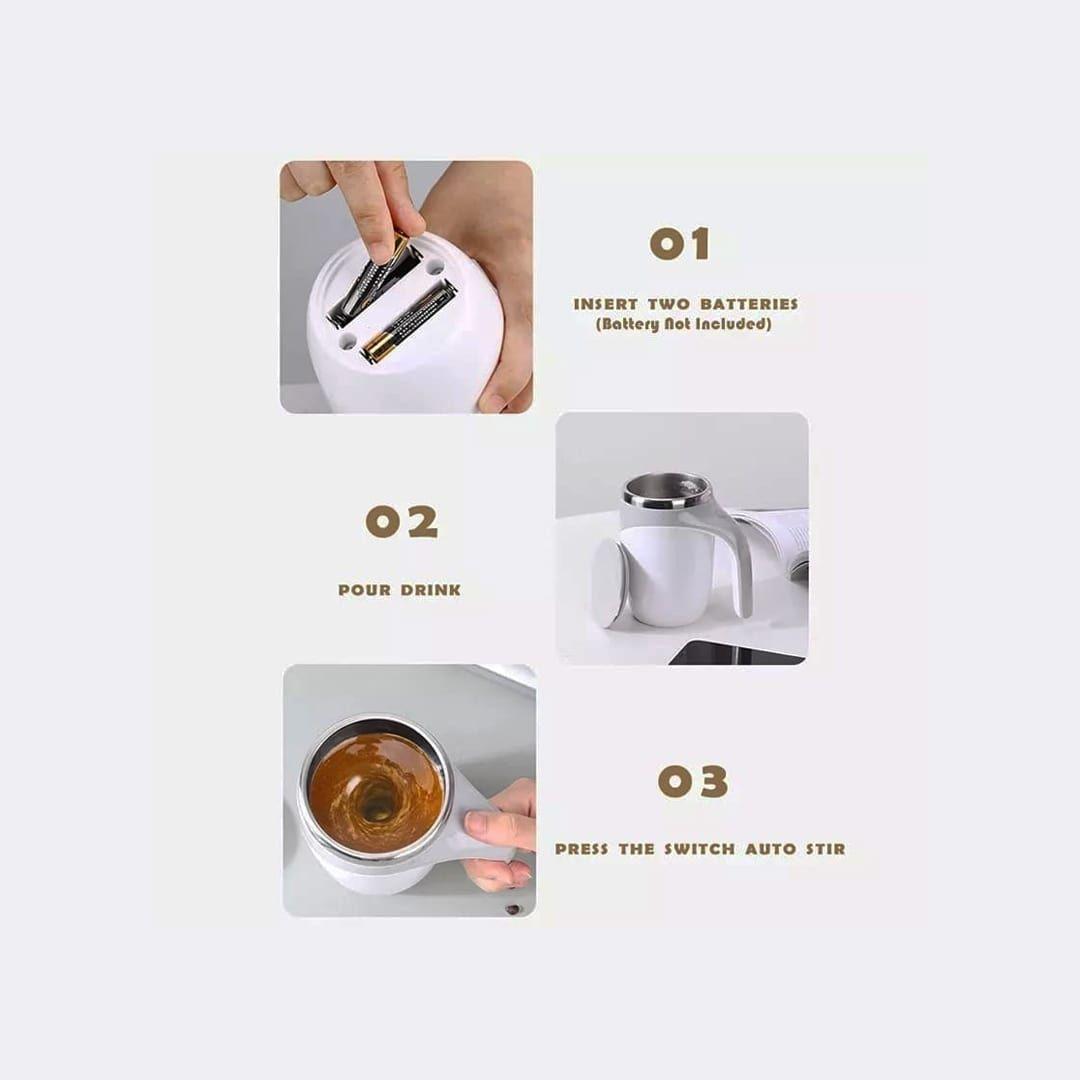 01

INSERT TWO BATTERIES
(Battery Not Included)

02

POUR DRINK

03

PRESS THE SWITCH AUTO STIR