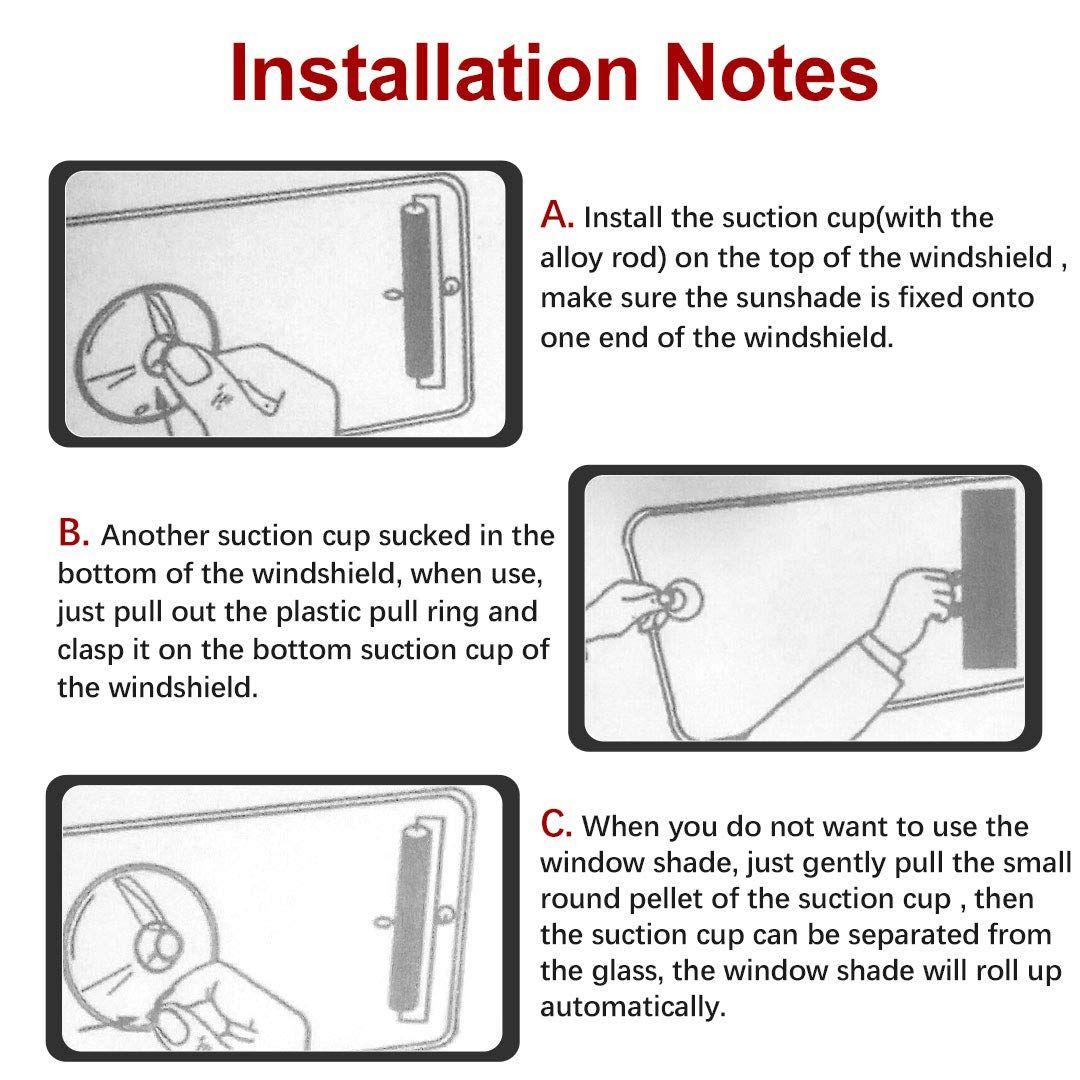 Installation Notes

A. Install the suction cup(with the alloy rod) on the top of the windshield , make sure the sunshade is fixed onto one end of the windshield.

B. Another suction cup sucked in the bottom of the windshield, when use, just pull out the plastic pull ring and clasp it on the bottom suction cup of the windshield.

C. When you do not want to use the window shade, just gently pull the small round pellet of the suction cup , then the suction cup can be separated from the glass, the window shade will roll up automatically.