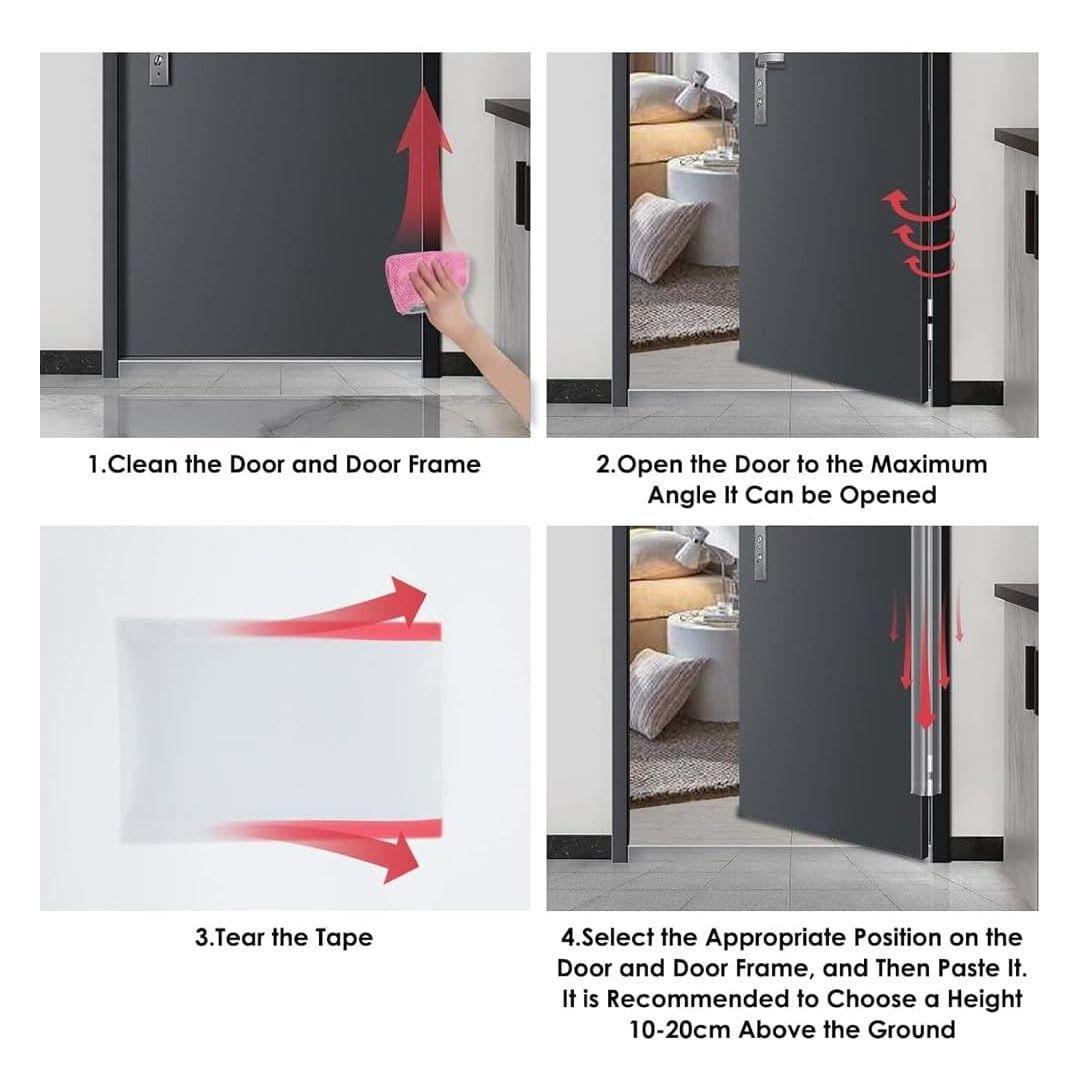 1.Clean the Door and Door Frame

2.Open the Door to the Maximum Angle It Can be Opened

3.Tear the Tape

4.Select the Appropriate Position on the Door and Door Frame, and Then Paste It. It is Recommended to Choose a Height 10-20cm Above the Ground