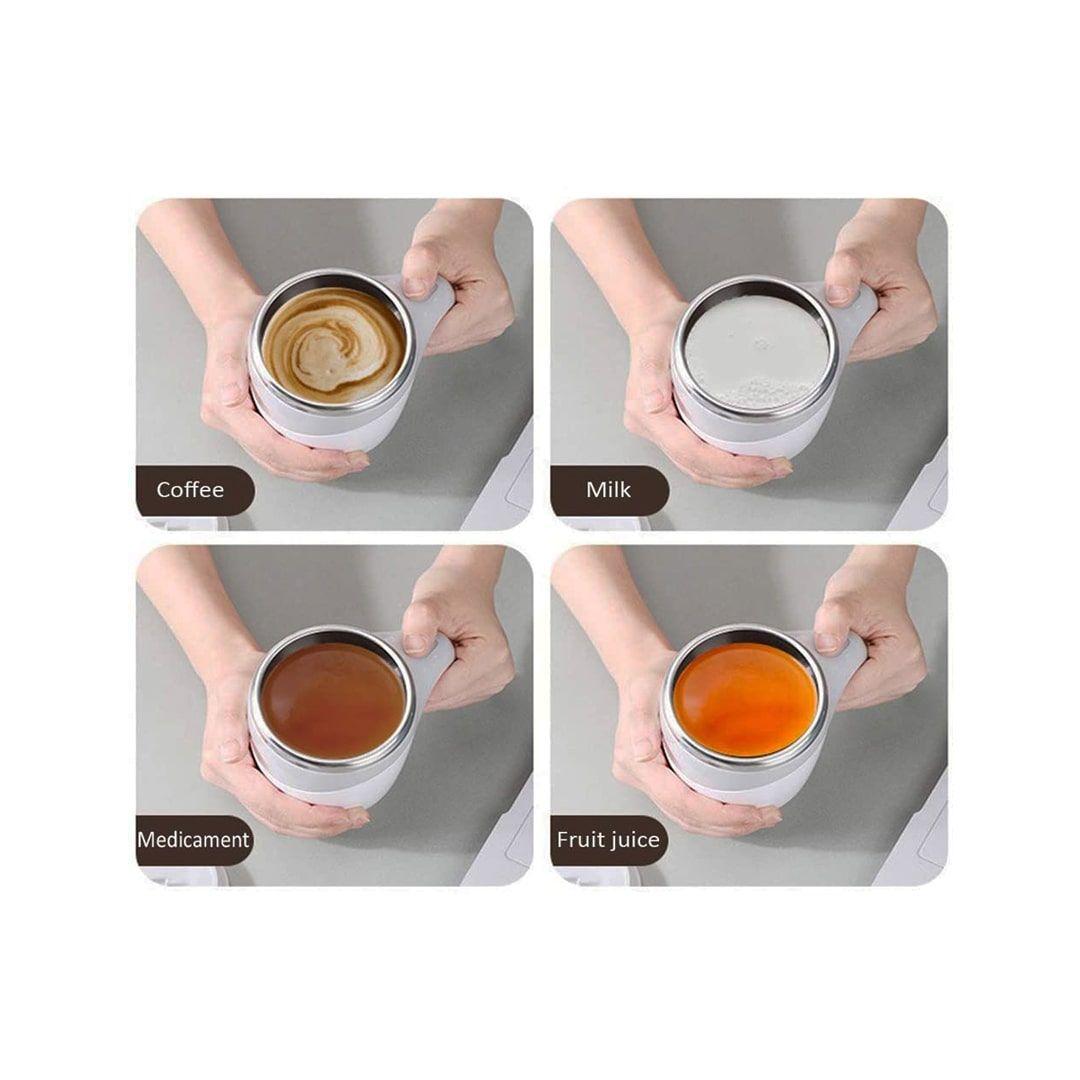 Coffee

Milk

Medicament

Fruit juice