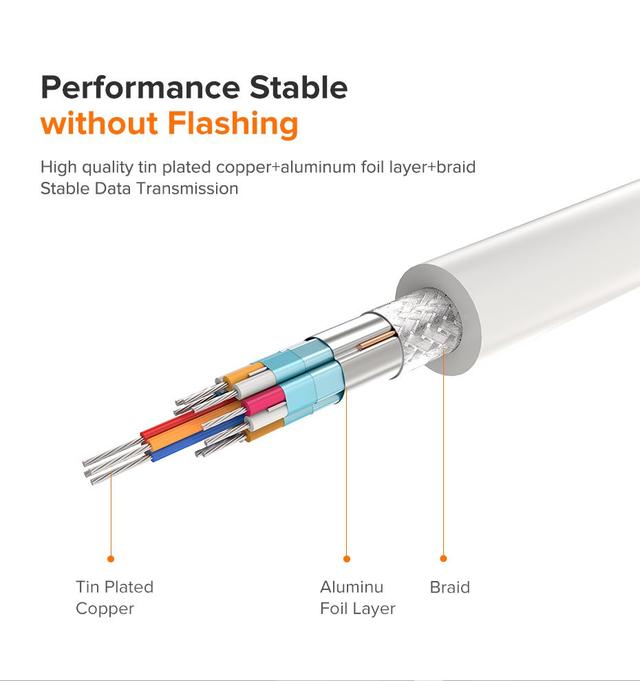 Performance Stable
without Flashing

High quality tin plated copper+aluminum foil layer+braid
Stable Data Transmission

Tin Plated Copper

Aluminu Foil Layer

Braid