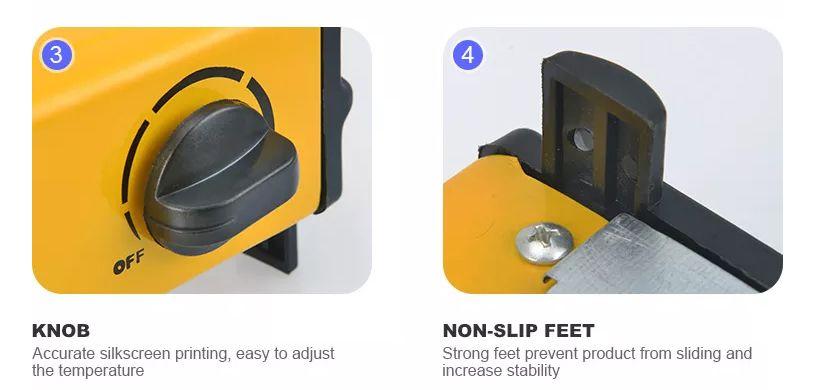 3

OFF

KNOB
Accurate silkscreen printing, easy to adjust the temperature

4

NON-SLIP FEET
Strong feet prevent product from sliding and increase stability